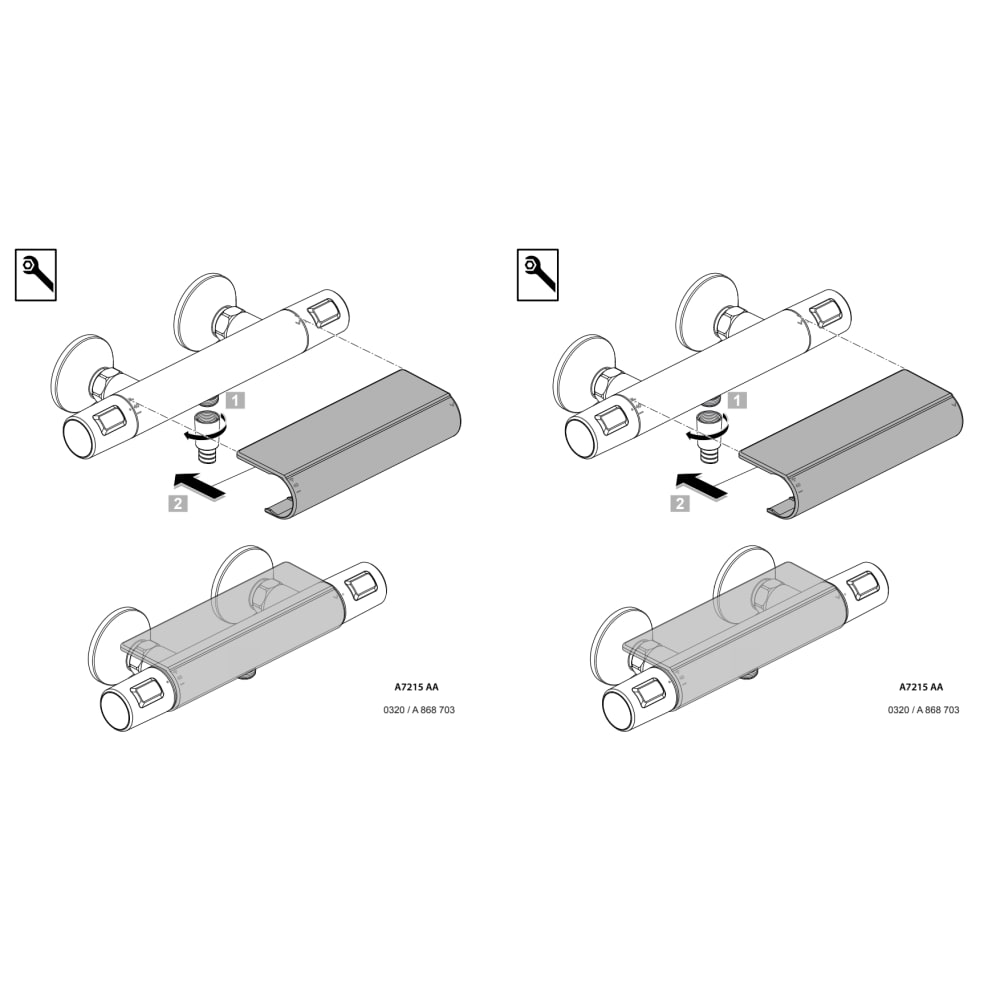 1

2

A7215 AA

0320 / A 868 703

1

2

A7215 AA

0320 / A 868 703