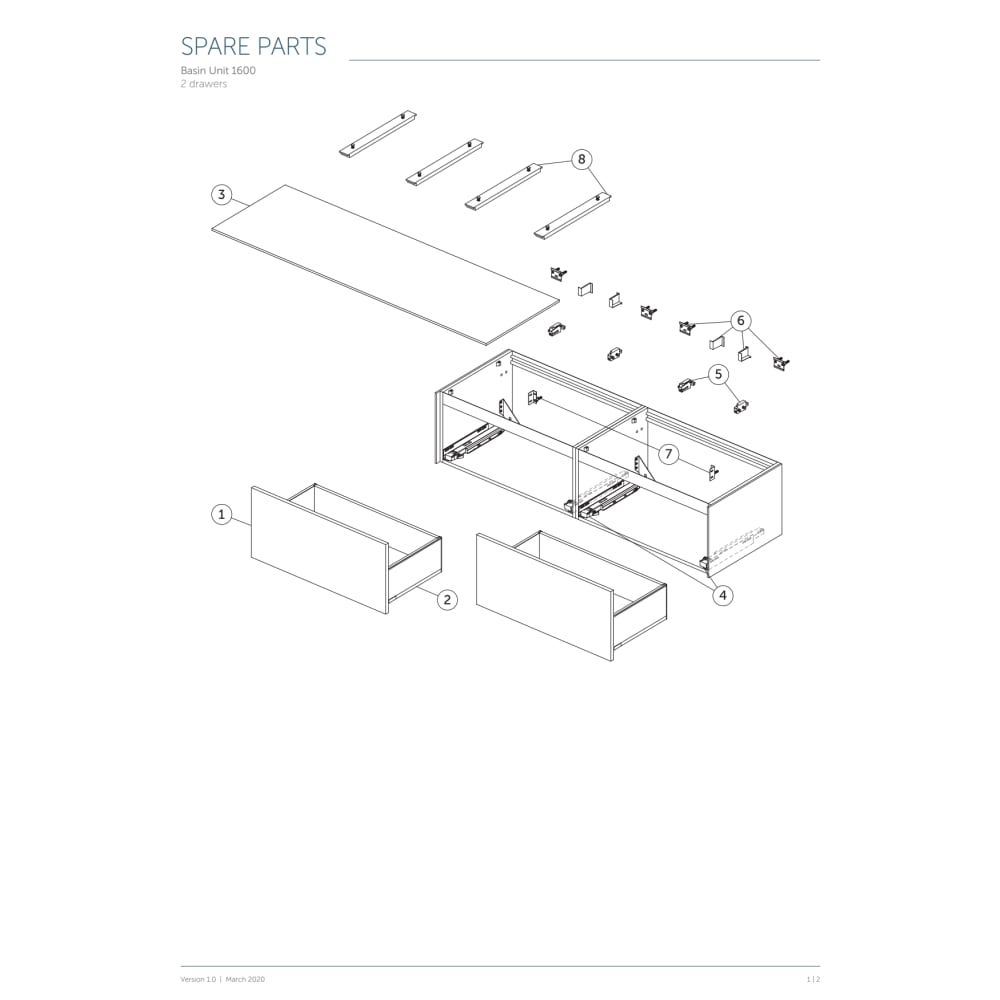 SPARE PARTS

Basin Unit 1600
2 drawers

8

3

6

5

7

1

2

4

Version 1.0 | March 2020

1 | 2