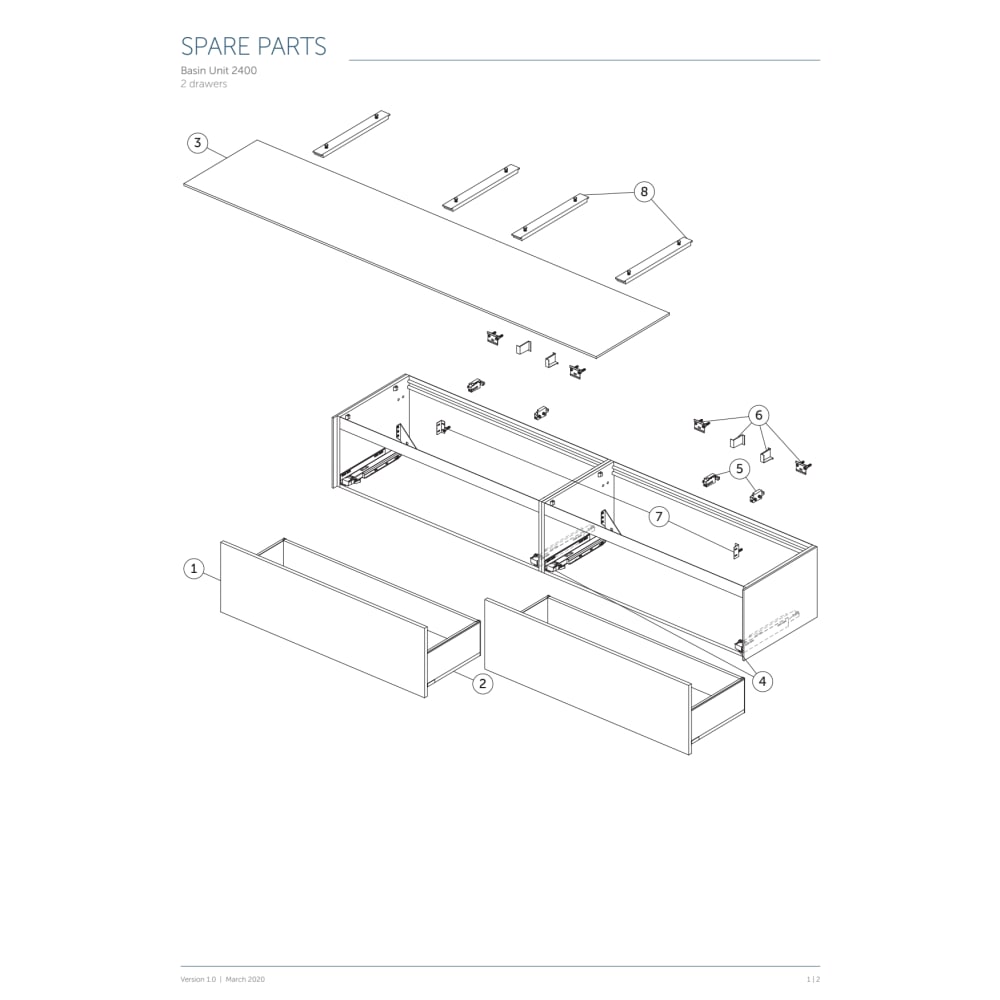 SPARE PARTS

Basin Unit 2400
2 drawers

3

8

6

5

7

1

2

4

Version 1.0 | March 2020

1 | 2