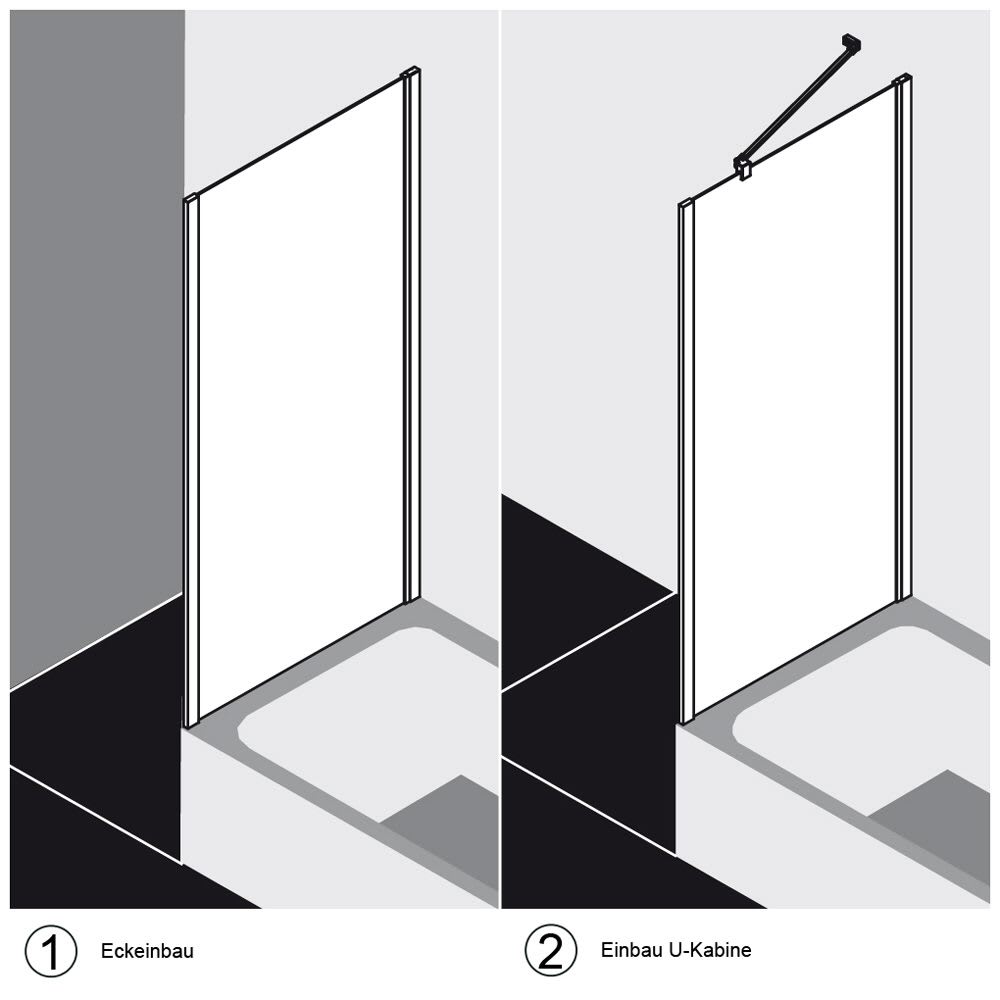 1 Eckeinbau

2 Einbau U-Kabine