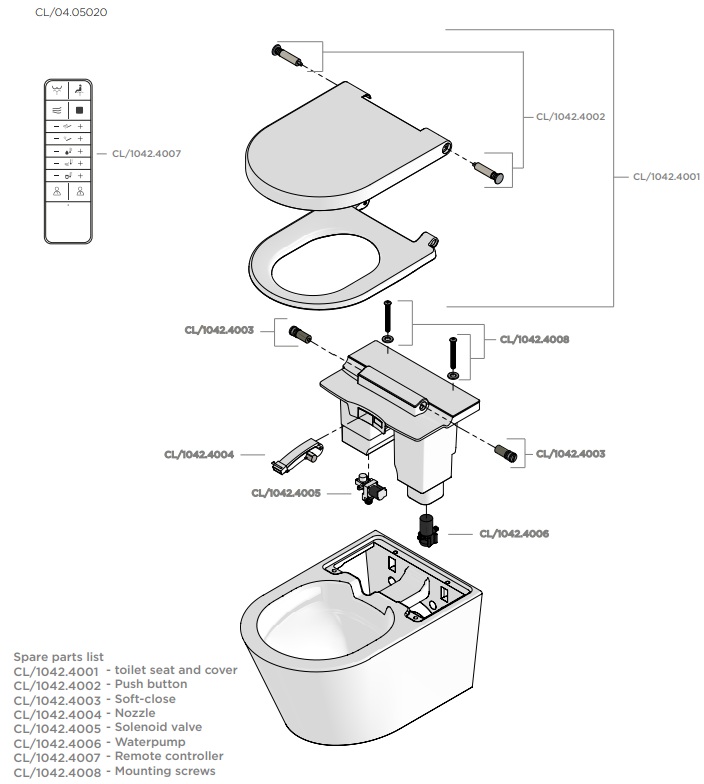 CL/04.05020

CL/1042.4007

CL/1042.4002

CL/1042.4001

CL/1042.4003

CL/1042.4008

CL/1042.4004

CL/1042.4003

CL/1042.4005

CL/1042.4006

Spare parts list
CL/1042.4001 - toilet seat and cover
CL/1042.4002 - Push button
CL/1042.4003 - Soft-close
CL/1042.4004 - Nozzle
CL/1042.4005 - Solenoid valve
CL/1042.4006 - Waterpump
CL/1042.4007 - Remote controller
CL/1042.4008 - Mounting screws