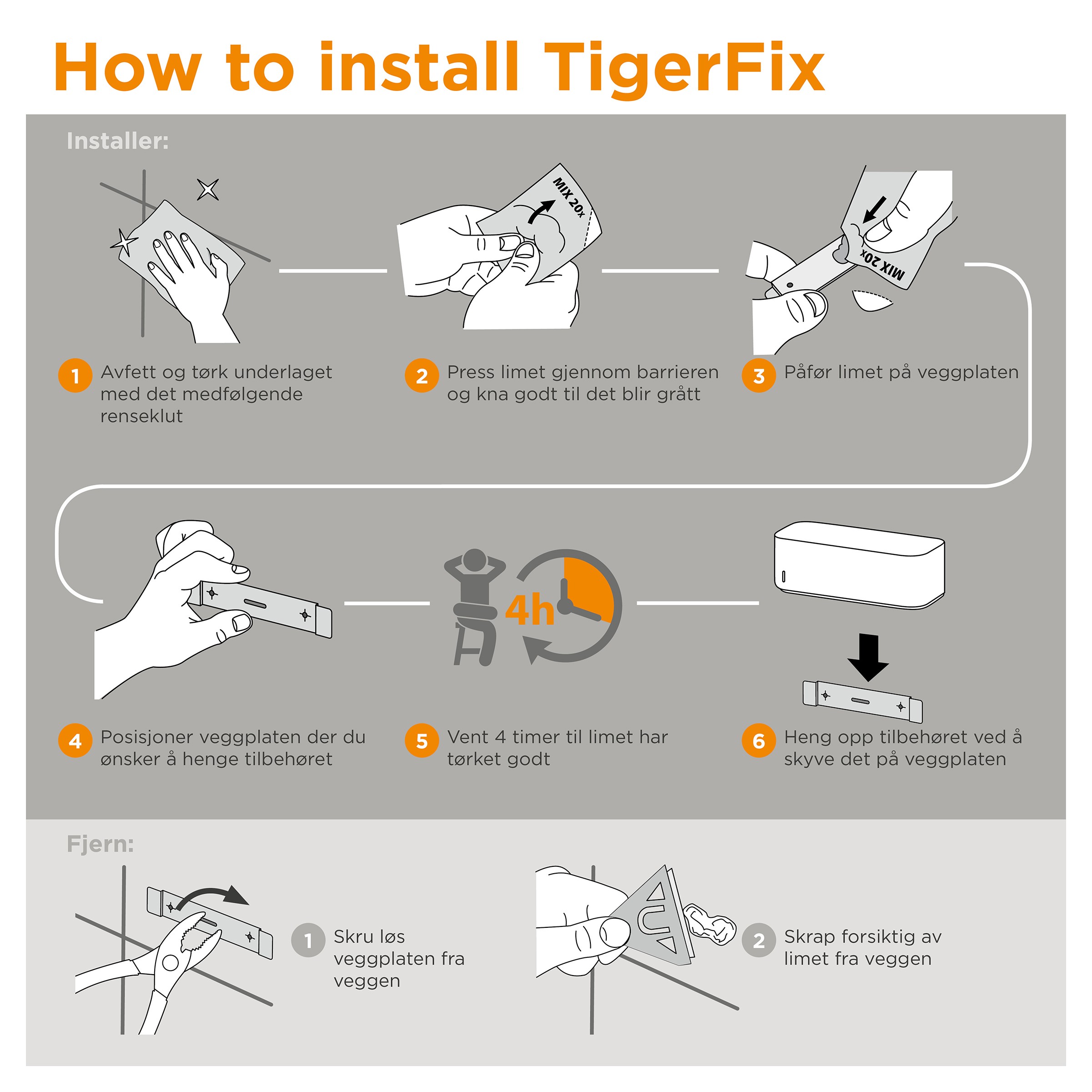 How to install TigerFix

Installer:

MIX 20x

MIX 20x

1 Avfett og tørk underlaget med det medfølgende renseklut

2 Press limet gjennom barrieren og kna godt til det blir grått

3 Påfør limet på veggplaten

4h

4 Posisjoner veggplaten der du ønsker å henge tilbehøret

5 Vent 4 timer til limet har tørket godt

6 Heng opp tilbehøret ved å skyve det på veggplaten

Fjern:

1 Skru løs veggplaten fra veggen

2 Skrap forsiktig av limet fra veggen