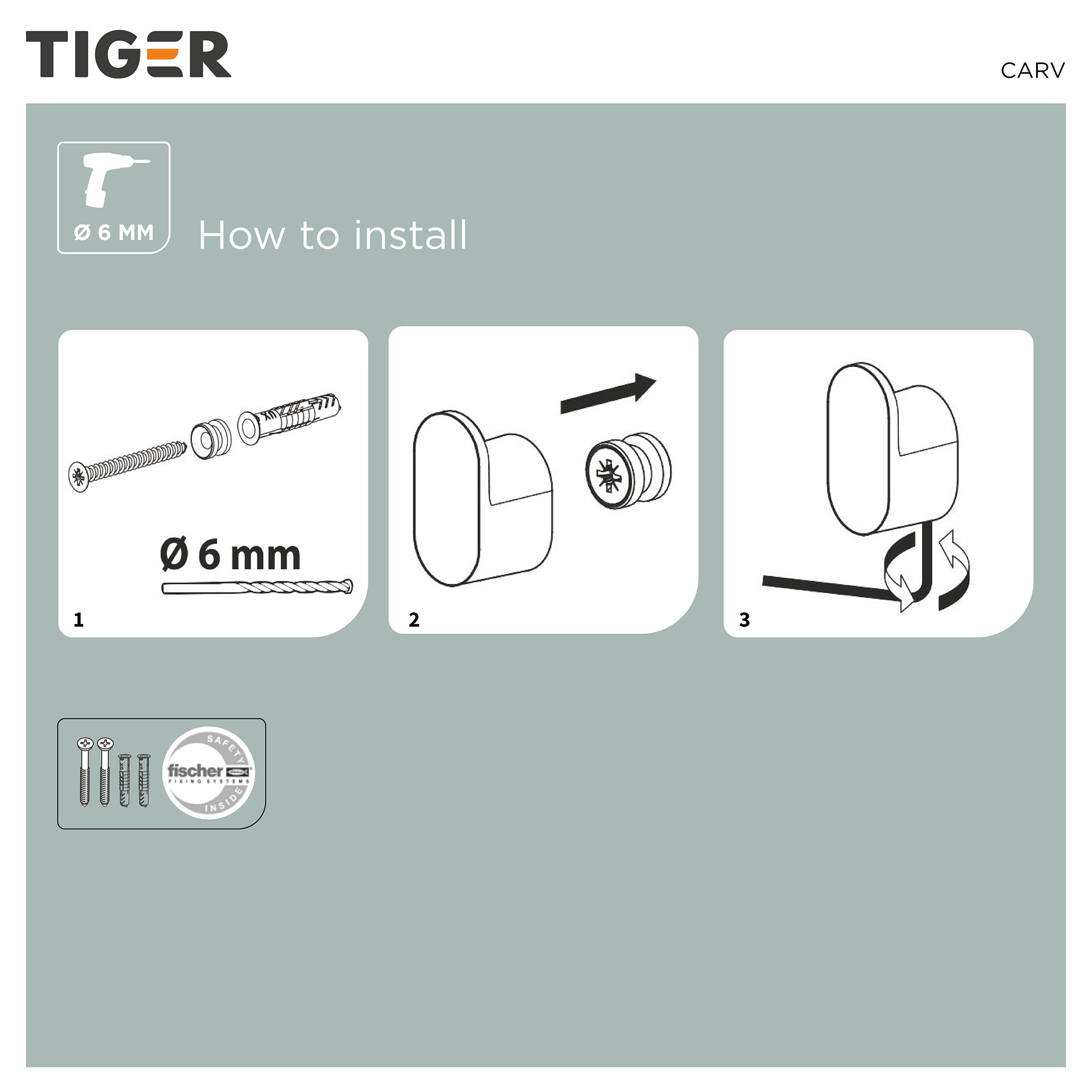 TIGER

CARV

Ø 6 MM

How to install

Ø 6 mm

1

2

3

SAFETY

fischer

FIXING SYSTEMS

INSIDE