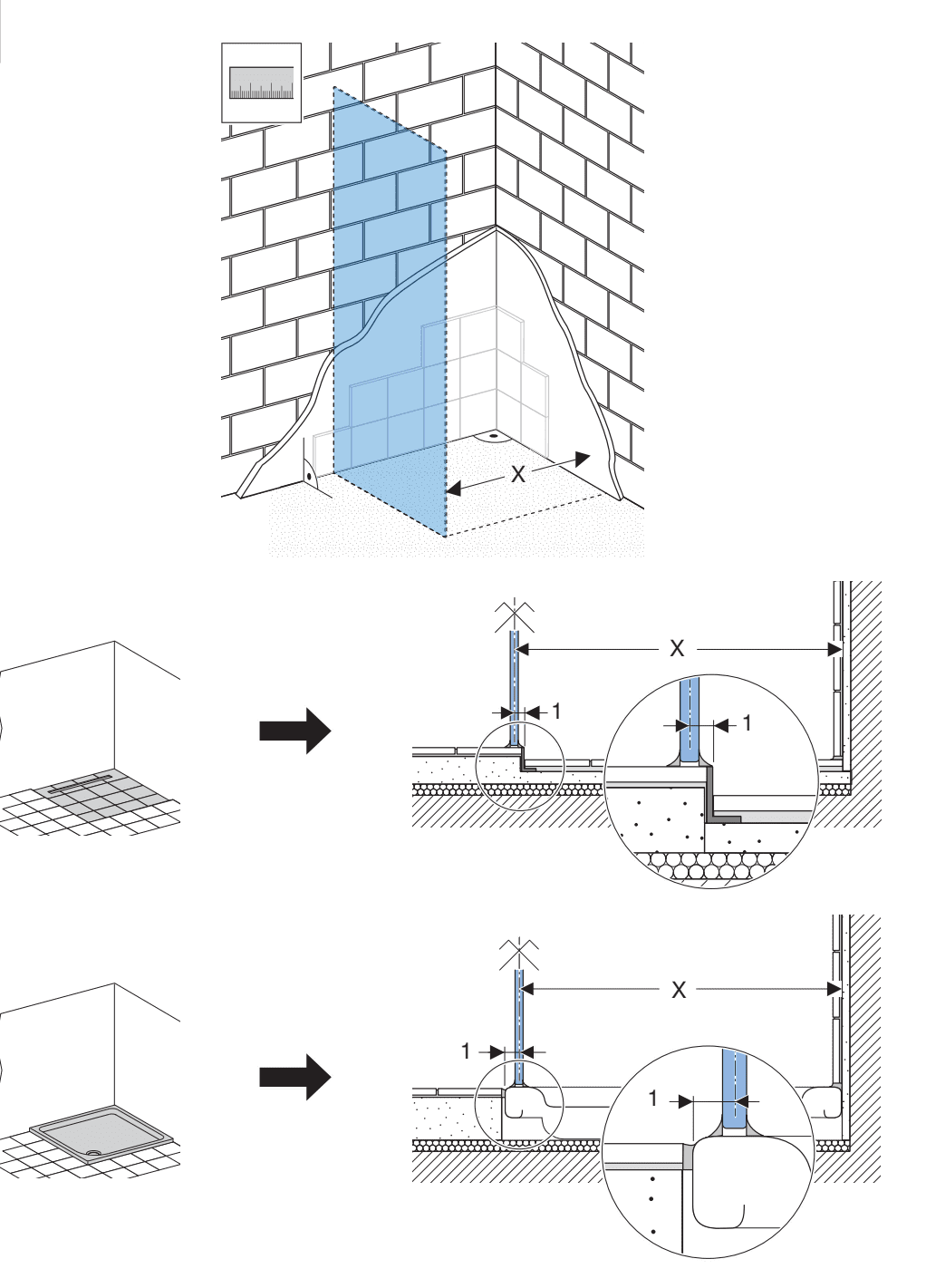 X

X

1

1

X

1

1