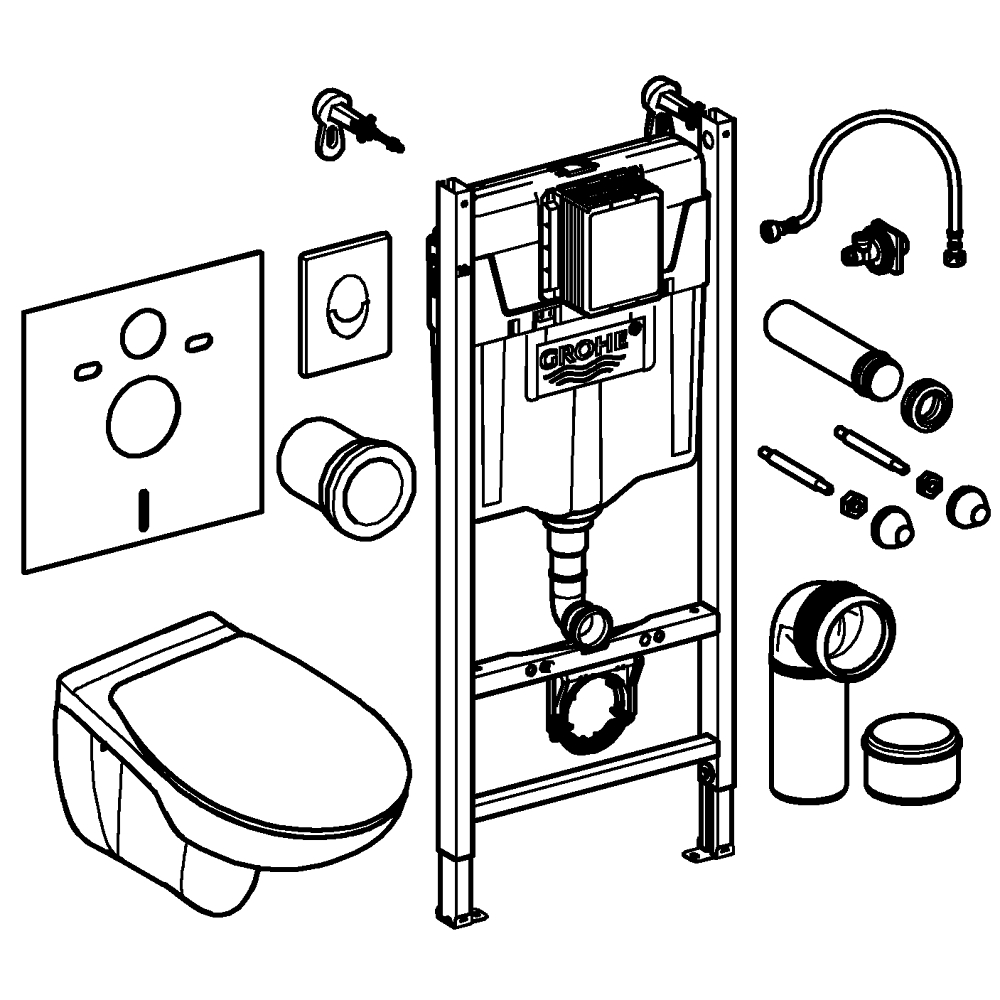 GROHE®