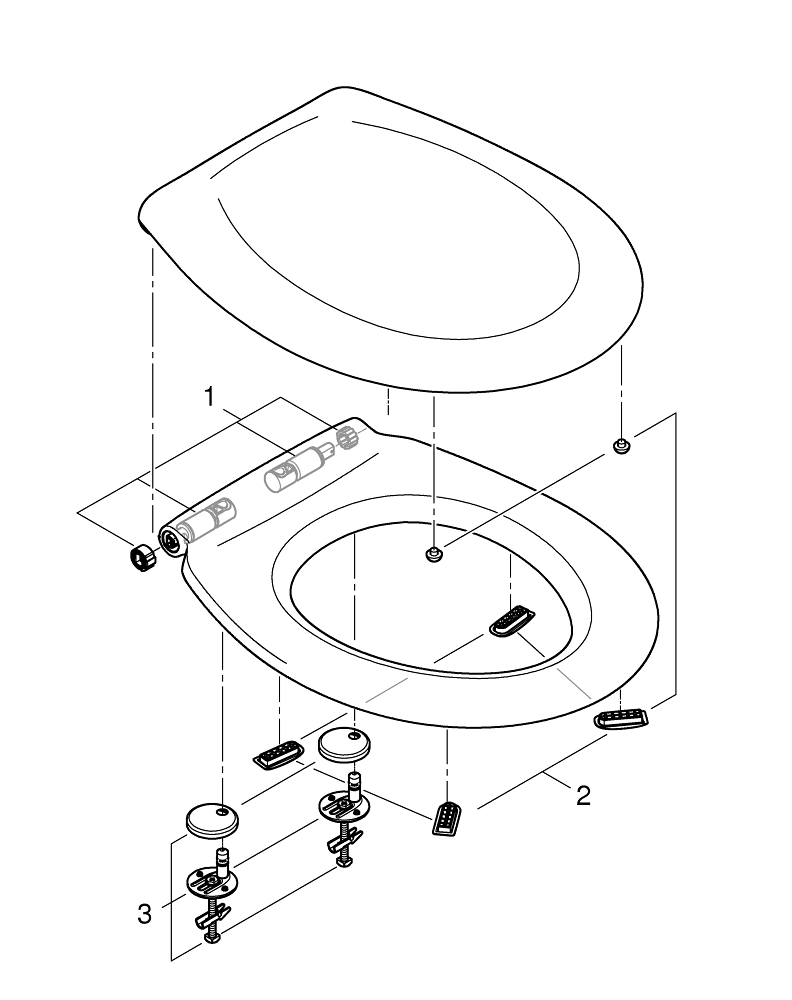 1
2
3