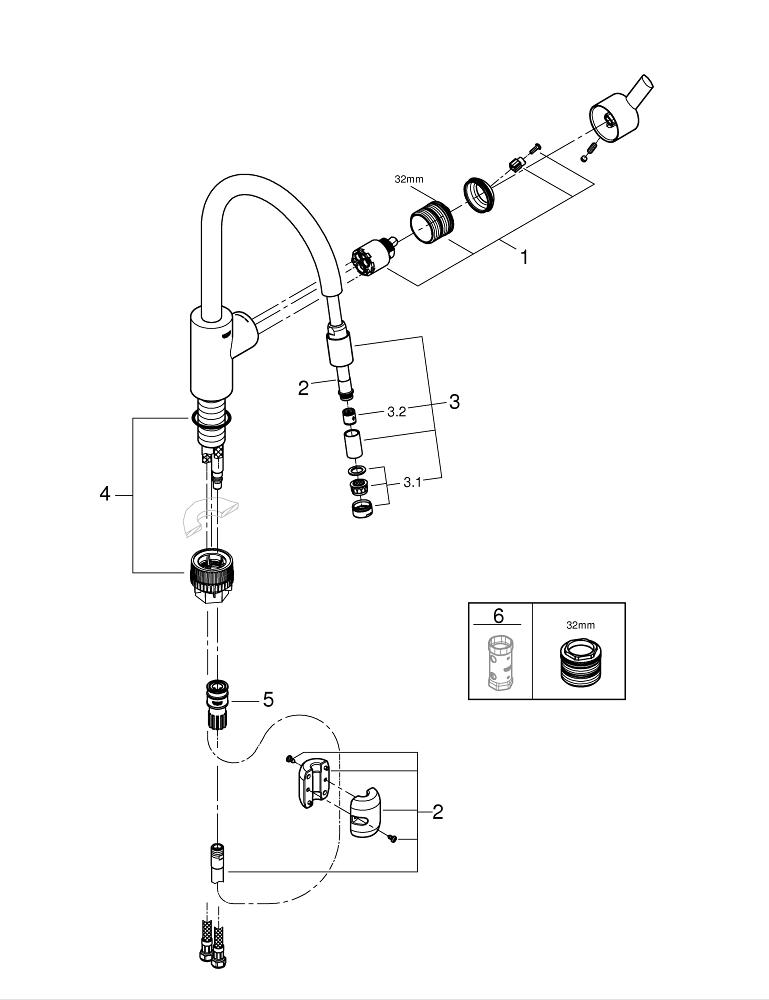 32mm
1
2
3.2
3
3.1
4
6
32mm
5
2