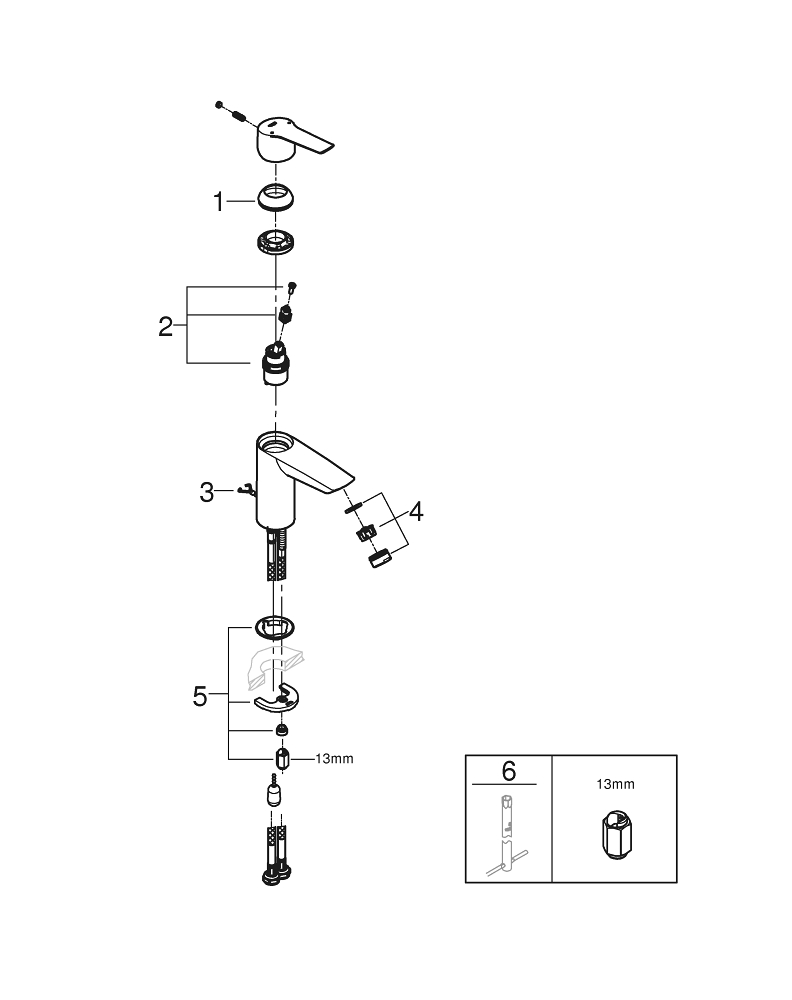 1
2
3
4
5
13mm
6
13mm