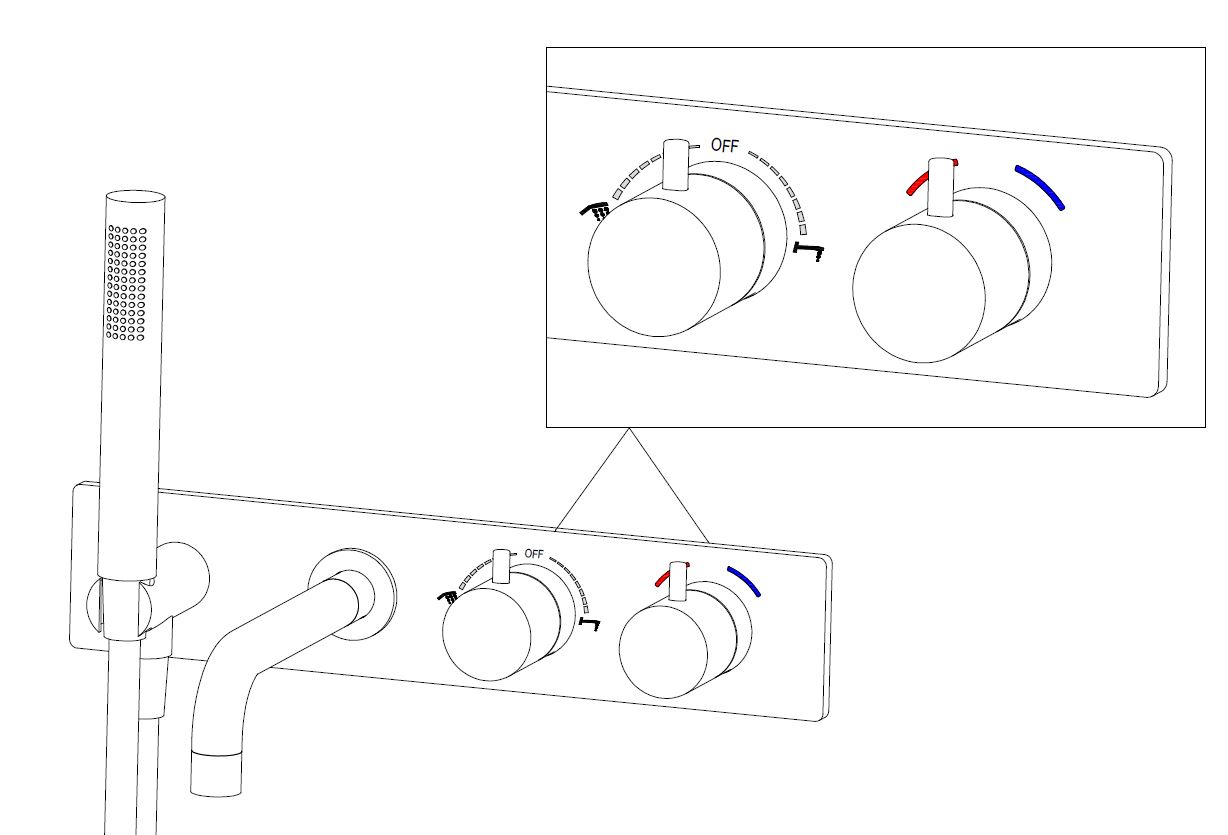 OFF

OFF