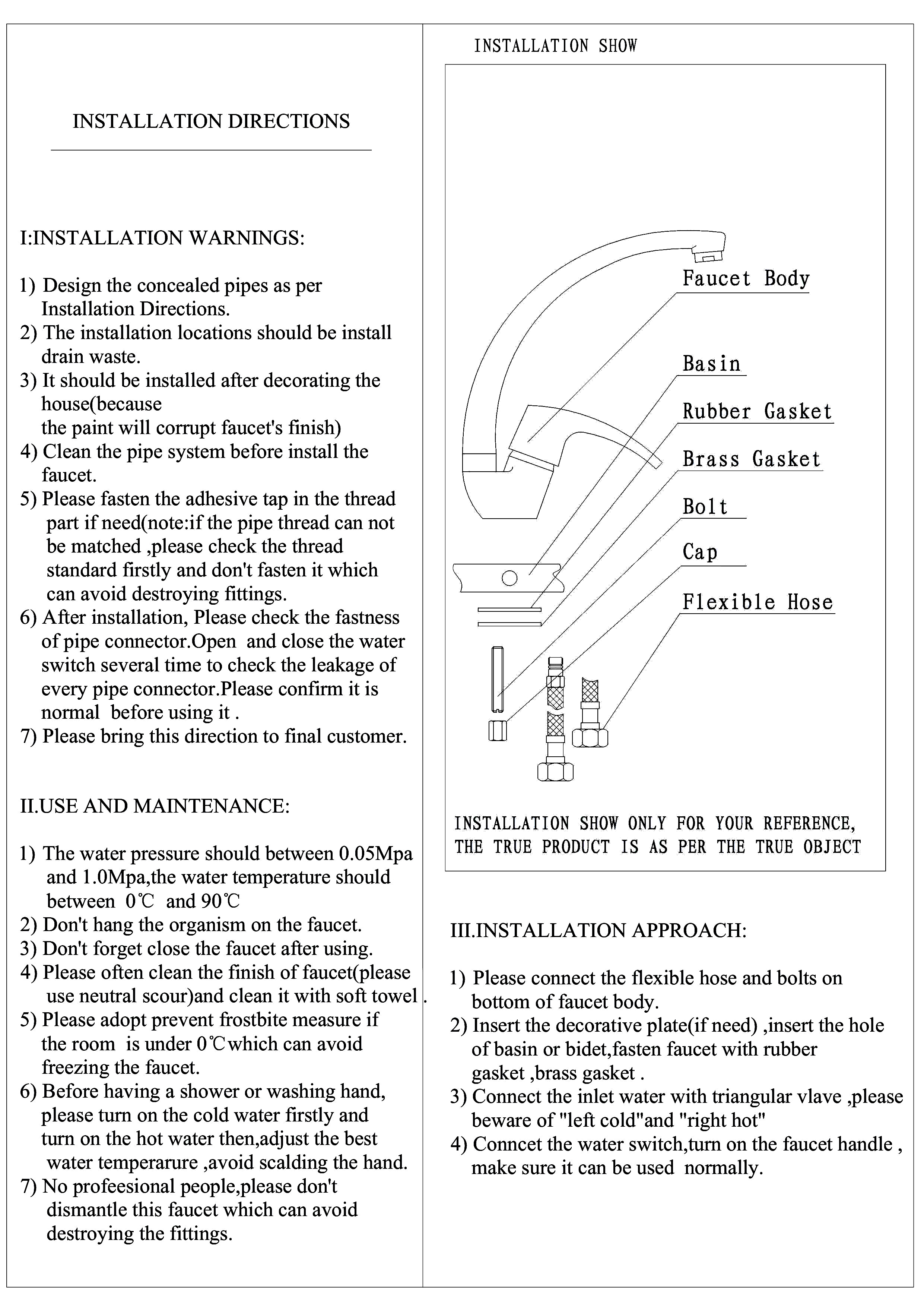 INSTALLATION DIRECTIONS

I:INSTALLATION WARNINGS:

1) Design the concealed pipes as per Installation Directions.
2) The installation locations should be install drain waste.
3) It should be installed after decorating the house(because the paint will corrupt faucet's finish)
4) Clean the pipe system before install the faucet.
5) Please fasten the adhesive tap in the thread part if need(note:if the pipe thread can not be matched ,please check the thread standard firstly and don't fasten it which can avoid destroying fittings.
6) After installation, Please check the fastness of pipe connector.Open and close the water switch several time to check the leakage of every pipe connector.Please confirm it is normal before using it .
7) Please bring this direction to final customer.

II.USE AND MAINTENANCE:

1) The water pressure should between 0.05Mpa and 1.0Mpa,the water temperature should between 0℃ and 90℃
2) Don't hang the organism on the faucet.
3) Don't forget close the faucet after using.
4) Please often clean the finish of faucet(please use neutral scour)and clean it with soft towel .
5) Please adopt prevent frostbite measure if the room is under 0℃which can avoid freezing the faucet.
6) Before having a shower or washing hand, please turn on the cold water firstly and turn on the hot water then,adjust the best water temperarure ,avoid scalding the hand.
7) No profeesional people,please don't dismantle this faucet which can avoid destroying the fittings.

INSTALLATION SHOW

Faucet Body
Basin
Rubber Gasket
Brass Gasket
Bolt
Cap
Flexible Hose

INSTALLATION SHOW ONLY FOR YOUR REFERENCE, THE TRUE PRODUCT IS AS PER THE TRUE OBJECT

III.INSTALLATION APPROACH:

1) Please connect the flexible hose and bolts on bottom of faucet body.
2) Insert the decorative plate(if need) ,insert the hole of basin or bidet,fasten faucet with rubber gasket ,brass gasket .
3) Connect the inlet water with triangular vlave ,please beware of "left cold"and "right hot"
4) Conncet the water switch,turn on the faucet handle , make sure it can be used normally.