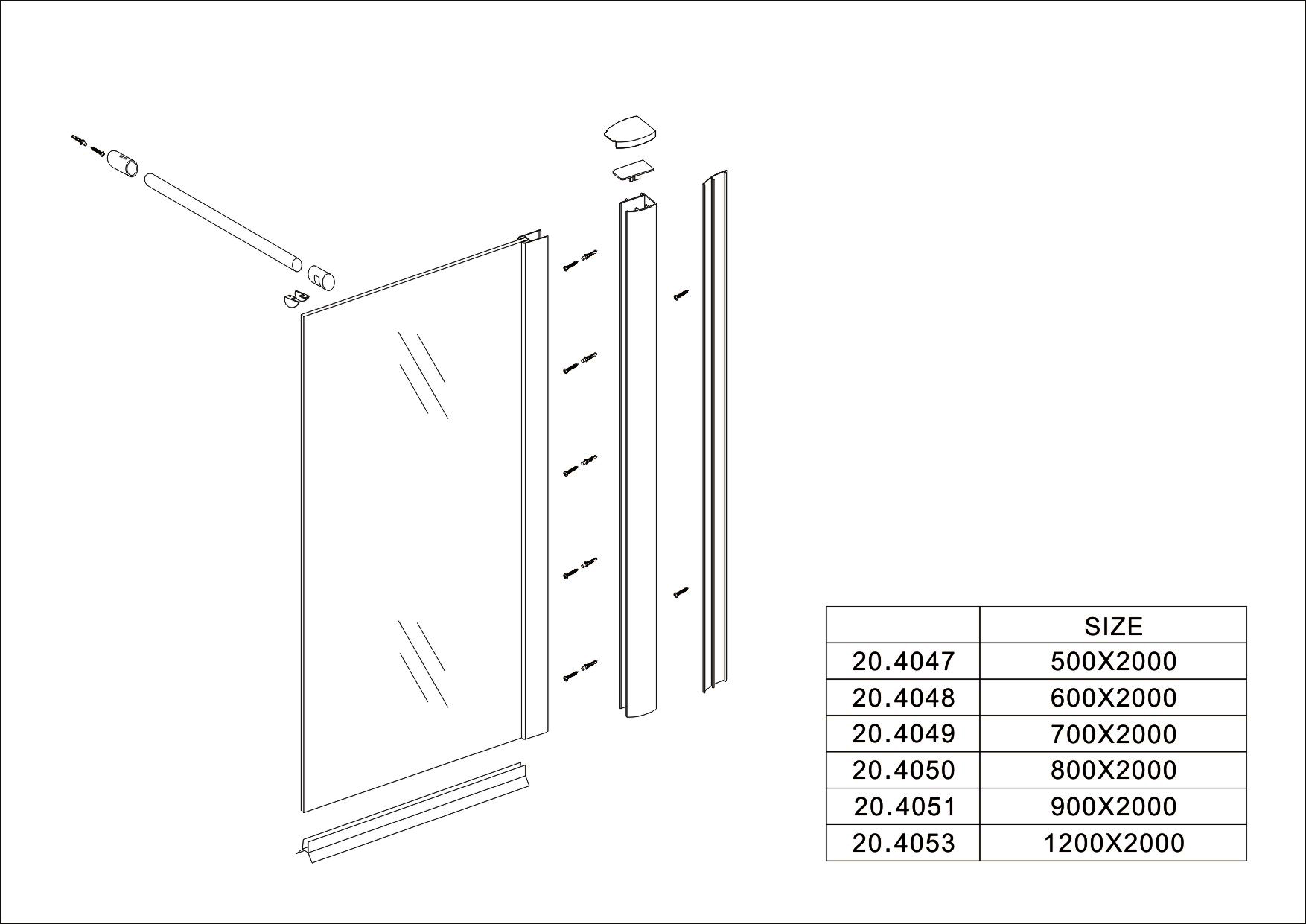 | | SIZE |
|---|---|
| 20.4047 | 500X2000 |
| 20.4048 | 600X2000 |
| 20.4049 | 700X2000 |
| 20.4050 | 800X2000 |
| 20.4051 | 900X2000 |
| 20.4053 | 1200X2000 |