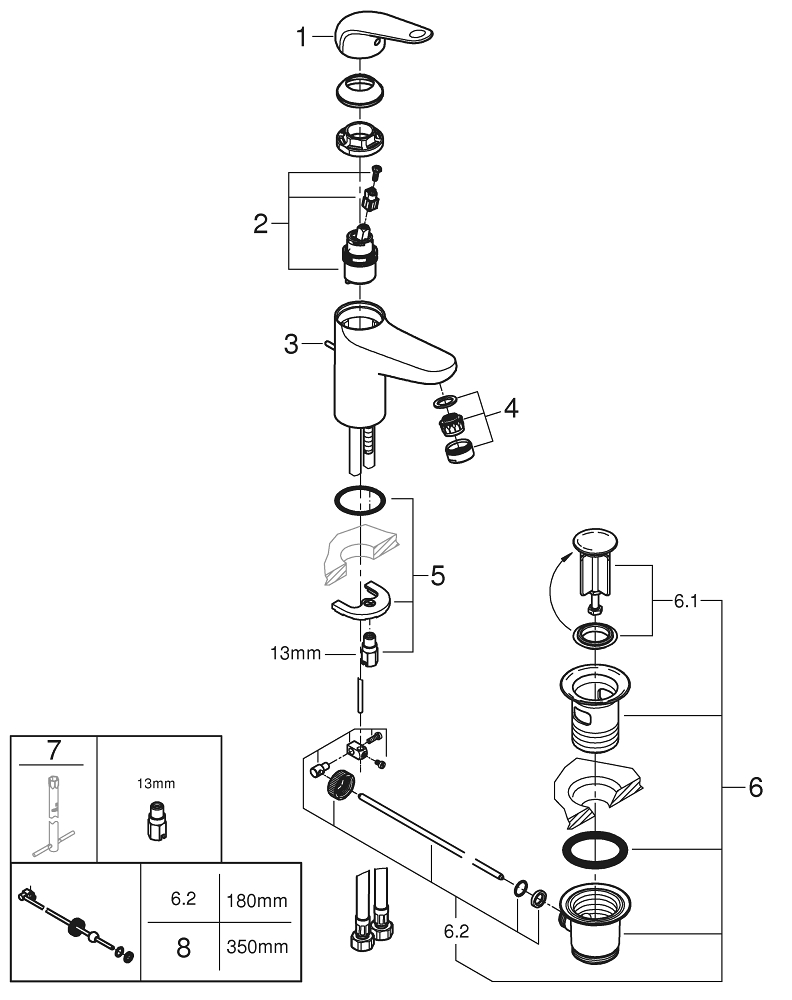 1

2

3

4

5

13mm

6.1

6

6.2

7

13mm

| 6.2 | 180mm |
|---|---|
| 8 | 350mm |