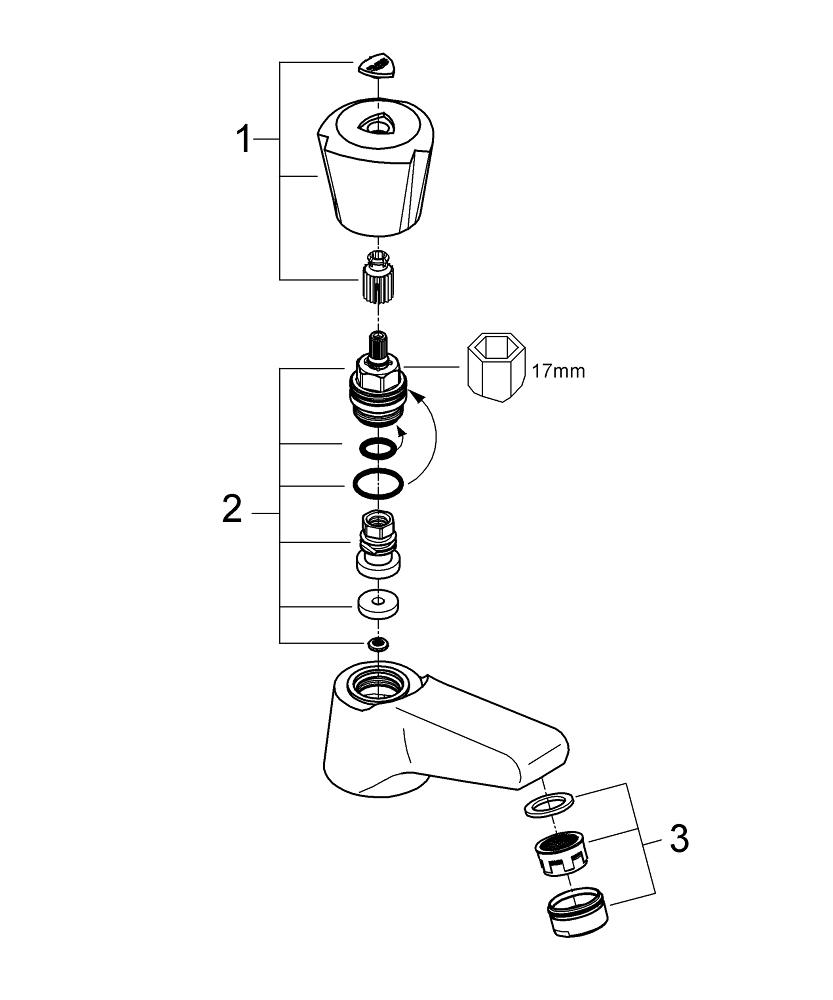 1

17mm

2

3