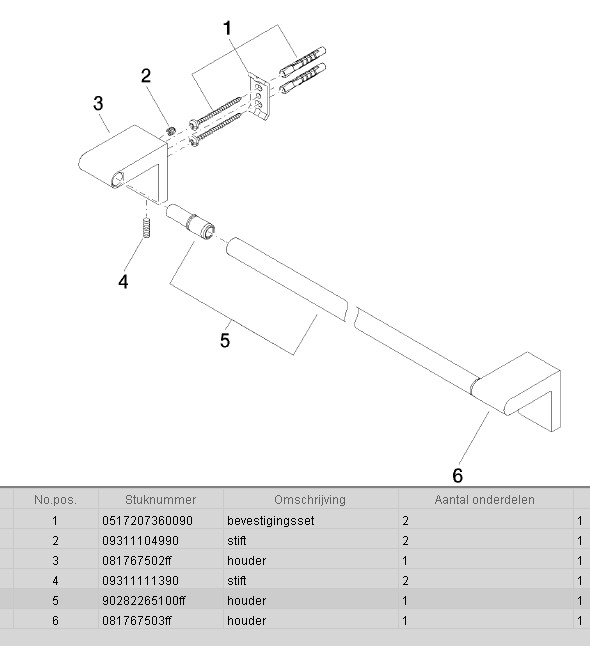 1

2

3

4

5

6

| No.pos. | Stuknummer | Omschrijving | Aantal onderdelen | |
|---|---|---|---|---|
| 1 | 0517207360090 | bevestigingsset | 2 | 1 |
| 2 | 09311104990 | stift | 2 | 1 |
| 3 | 081767502ff | houder | 1 | 1 |
| 4 | 09311111390 | stift | 2 | 1 |
| 5 | 90282265100ff | houder | 1 | 1 |
| 6 | 081767503ff | houder | 1 | 1 |