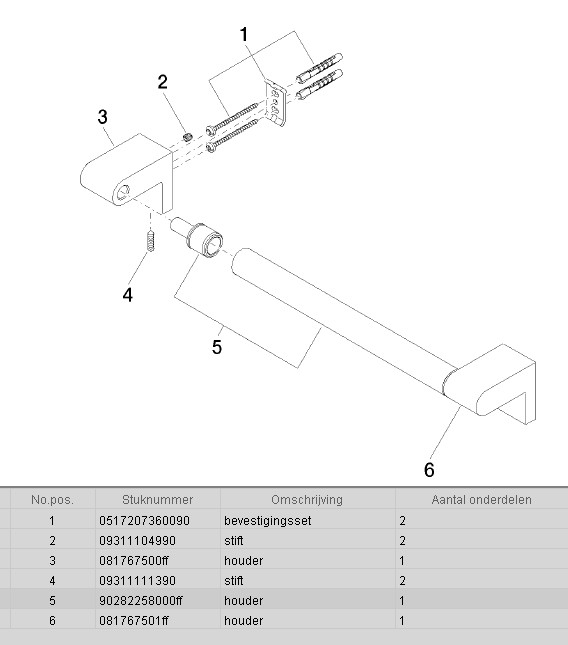 1
2
3
4
5
6

| No.pos. | Stuknummer | Omschrijving | Aantal onderdelen |
|---|---|---|---|
| 1 | 0517207360090 | bevestigingsset | 2 |
| 2 | 09311104990 | stift | 2 |
| 3 | 081767500ff | houder | 1 |
| 4 | 09311111390 | stift | 2 |
| 5 | 90282258000ff | houder | 1 |
| 6 | 081767501ff | houder | 1 |