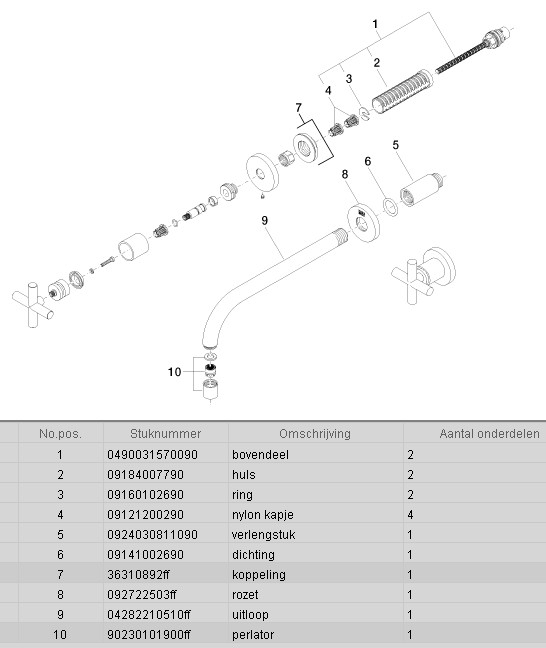 1
2
3
4
7
5
6
8
9
10

| No.pos. | Stuknummer | Omschrijving | Aantal onderdelen |
|---|---|---|---|
| 1 | 0490031570090 | bovendeel | 2 |
| 2 | 09184007790 | huls | 2 |
| 3 | 09160102690 | ring | 2 |
| 4 | 09121200290 | nylon kapje | 4 |
| 5 | 0924030811090 | verlengstuk | 1 |
| 6 | 09141002690 | dichting | 1 |
| 7 | 36310892ff | koppeling | 1 |
| 8 | 092722503ff | rozet | 1 |
| 9 | 04282210510ff | uitloop | 1 |
| 10 | 90230101900ff | perlator | 1 |