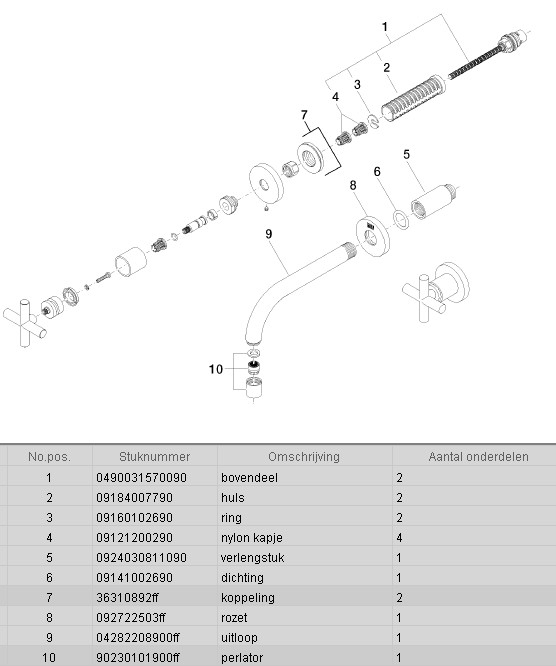 1
2
3
4
7
5
6
8
9
10

| No.pos. | Stuknummer | Omschrijving | Aantal onderdelen |
|---|---|---|---|
| 1 | 0490031570090 | bovendeel | 2 |
| 2 | 09184007790 | huls | 2 |
| 3 | 09160102690 | ring | 2 |
| 4 | 09121200290 | nylon kapje | 4 |
| 5 | 0924030811090 | verlengstuk | 1 |
| 6 | 09141002690 | dichting | 1 |
| 7 | 36310892ff | koppeling | 2 |
| 8 | 092722503ff | rozet | 1 |
| 9 | 04282208900ff | uitloop | 1 |
| 10 | 90230101900ff | perlator | 1 |