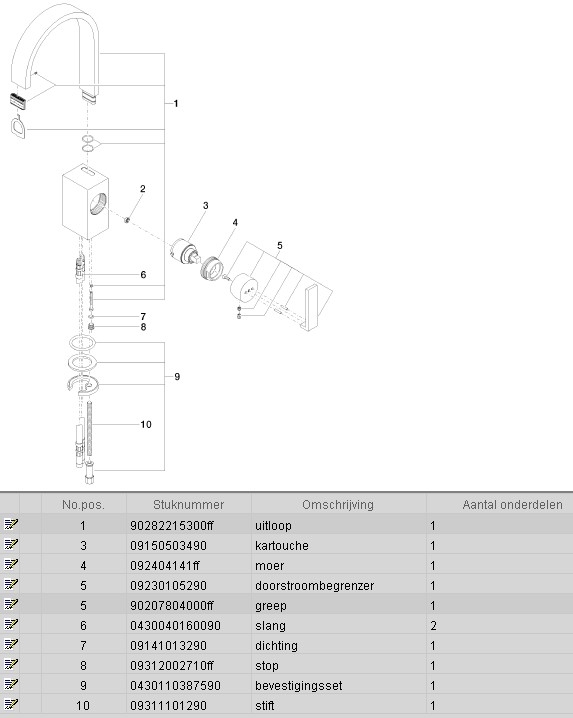 1
2
3
4
5
6
7
8
9
10

| | No.pos. | Stuknummer | Omschrijving | Aantal onderdelen |
|---|---|---|---|---|
| | 1 | 90282215300ff | uitloop | 1 |
| | 3 | 09150503490 | kartouche | 1 |
| | 4 | 092404141ff | moer | 1 |
| | 5 | 09230105290 | doorstroombegrenzer | 1 |
| | 5 | 90207804000ff | greep | 1 |
| | 6 | 0430040160090 | slang | 2 |
| | 7 | 09141013290 | dichting | 1 |
| | 8 | 09312002710ff | stop | 1 |
| | 9 | 0430110387590 | bevestigingsset | 1 |
| | 10 | 09311101290 | stift | 1 |