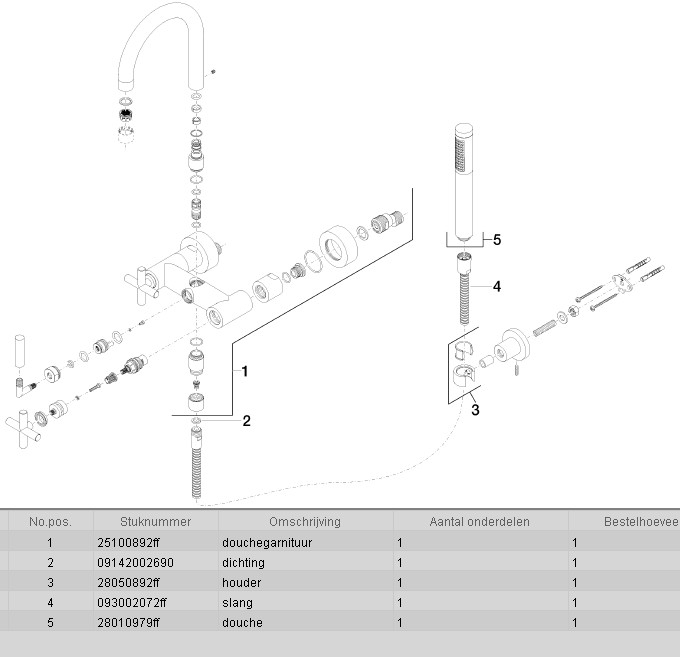 5

4

1

3

2

| No.pos. | Stuknummer | Omschrijving | Aantal onderdelen | Bestelhoevee |
|---|---|---|---|---|
| 1 | 25100892ff | douchegarnituur | 1 | 1 |
| 2 | 09142002690 | dichting | 1 | 1 |
| 3 | 28050892ff | houder | 1 | 1 |
| 4 | 093002072ff | slang | 1 | 1 |
| 5 | 28010979ff | douche | 1 | 1 |