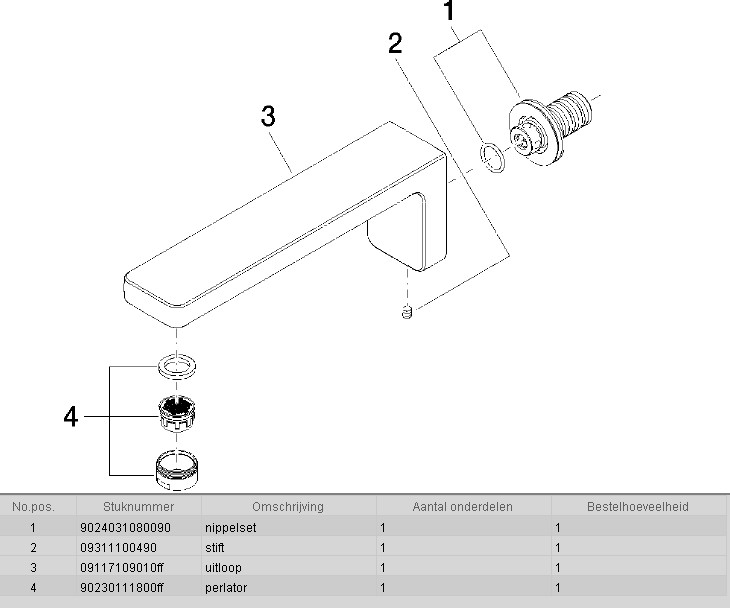 1
2
3
4

| No.pos. | Stuknummer | Omschrijving | Aantal onderdelen | Bestelhoeveelheid |
|---|---|---|---|---|
| 1 | 9024031080090 | nippelset | 1 | 1 |
| 2 | 09311100490 | stift | 1 | 1 |
| 3 | 09117109010ff | uitloop | 1 | 1 |
| 4 | 90230111800ff | perlator | 1 | 1 |