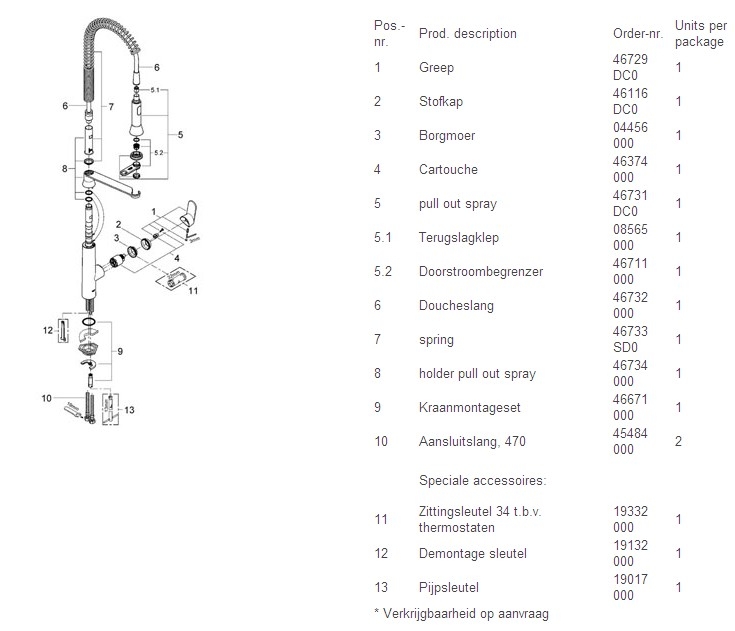 6
5.1
6
7
5
5.2
8
1
2
3
4
11
12
9
10
13

| Pos.-nr. | Prod. description | Order-nr. | Units per package |
|---|---|---|---|
| 1 | Greep | 46729 DC0 | 1 |
| 2 | Stofkap | 46116 DC0 | 1 |
| 3 | Borgmoer | 04456 000 | 1 |
| 4 | Cartouche | 46374 000 | 1 |
| 5 | pull out spray | 46731 DC0 | 1 |
| 5.1 | Terugslagklep | 08565 000 | 1 |
| 5.2 | Doorstroombegrenzer | 46711 000 | 1 |
| 6 | Doucheslang | 46732 000 | 1 |
| 7 | spring | 46733 SD0 | 1 |
| 8 | holder pull out spray | 46734 000 | 1 |
| 9 | Kraanmontageset | 46671 000 | 1 |
| 10 | Aansluitslang, 470 | 45484 000 | 2 |
|  | Speciale accessoires: |  |  |
| 11 | Zittingsleutel 34 t.b.v. thermostaten | 19332 000 | 1 |
| 12 | Demontage sleutel | 19132 000 | 1 |
| 13 | Pijpsleutel | 19017 000 | 1 |

* Verkrijgbaarheid op aanvraag