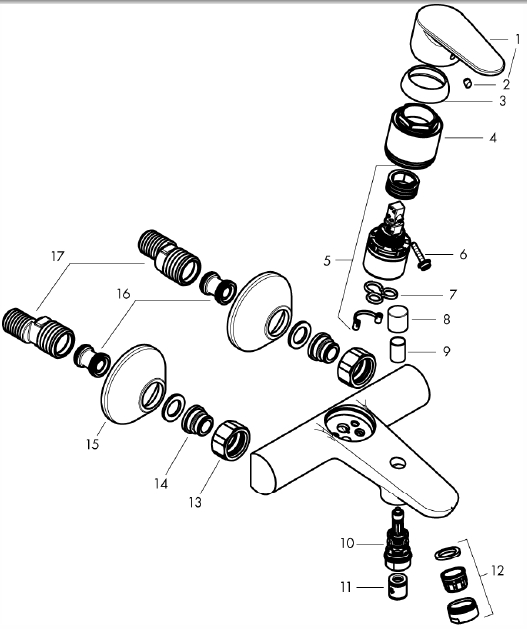 1
2
3
4
5
6
7
8
9
17
16
15
14
13
10
11
12