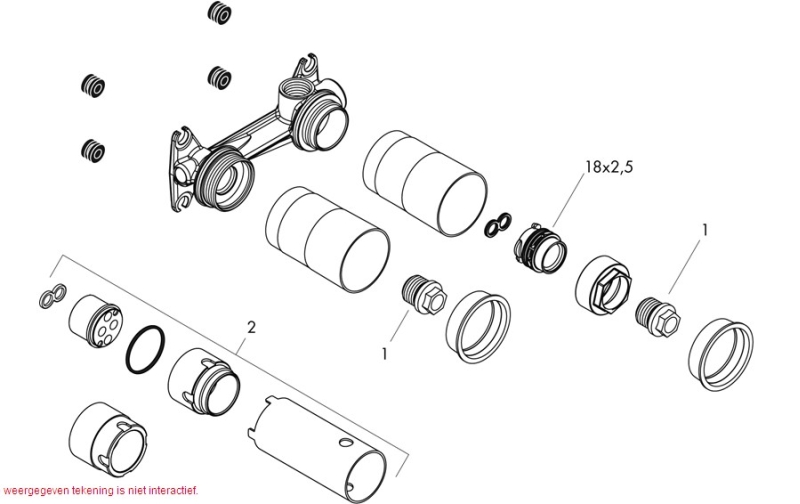 18x2,5

1

2

1

weergegeven tekening is niet interactief.