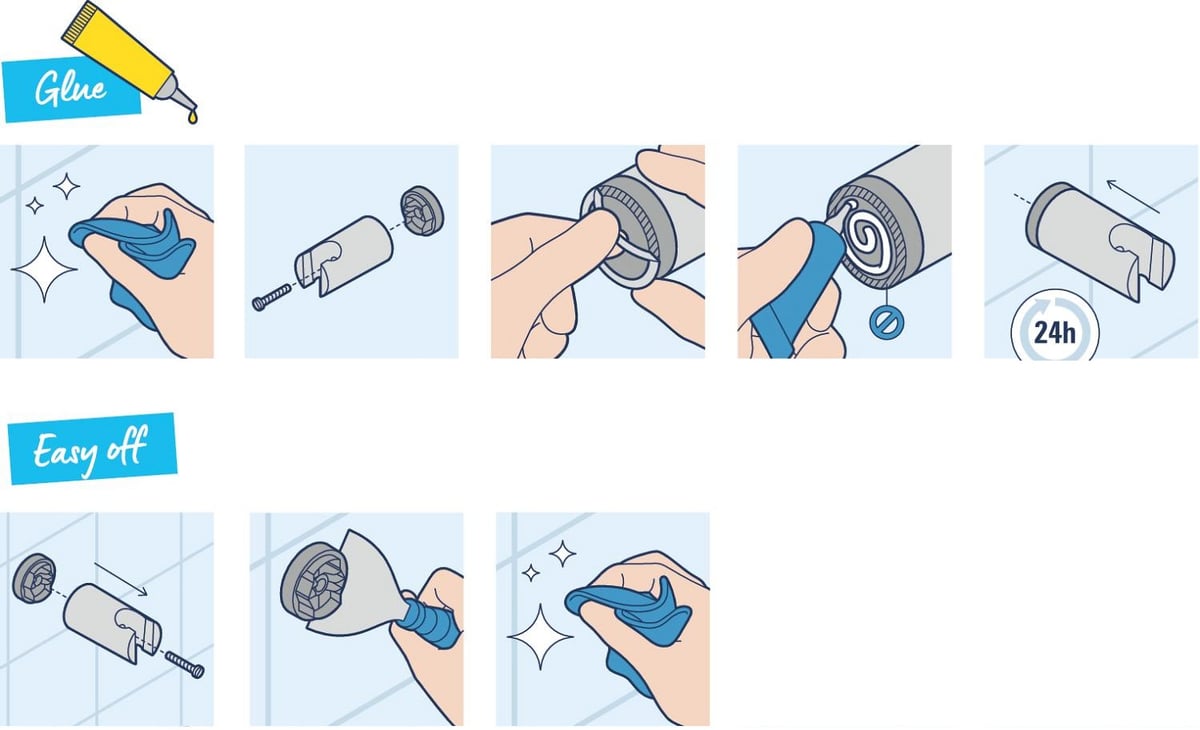 Glue

24h

Easy off